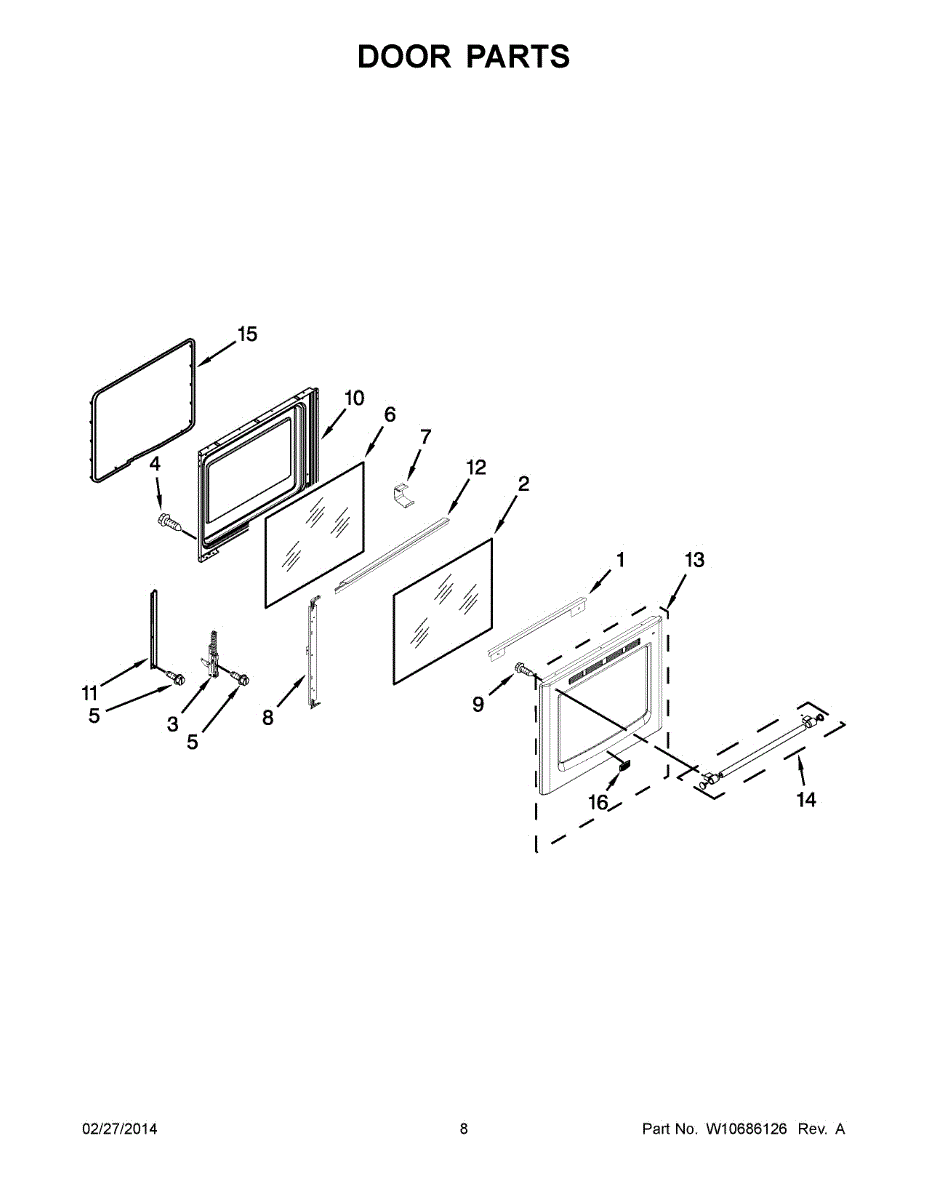 DOOR PARTS

15
10
6
7
12
2
4
1
13
11
5
3
5
8
9
16
14

02/27/2014

8

Part No. W10686126 Rev. A