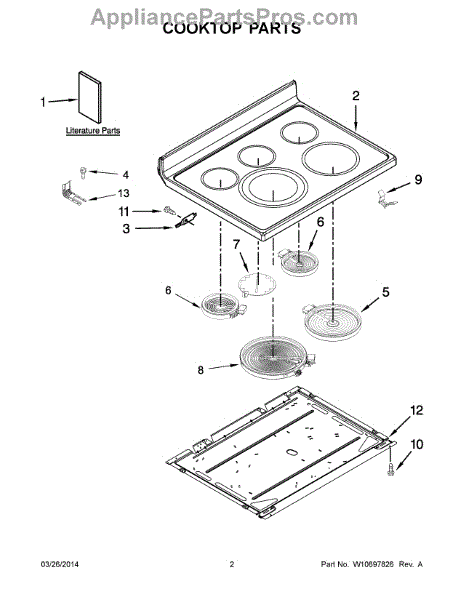 AppliancePartsPros.com
COOKTOP PARTS

1
Literature Parts
2
4
13
11
3
9
6
7
6
5
8
12
10

03/26/2014
2
Part No. W10697826 Rev. A