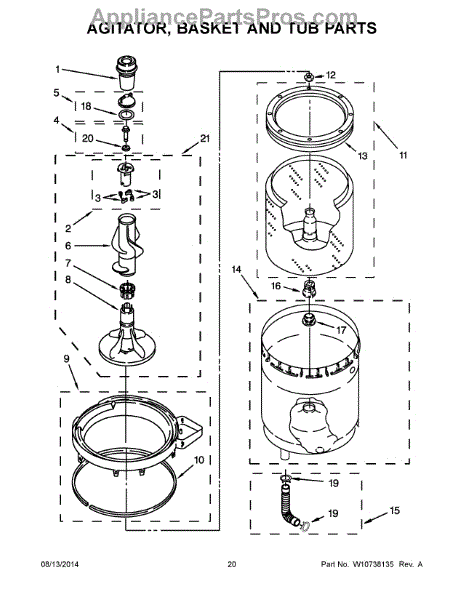 AppliancePartsPros.com
AGITATOR, BASKET AND TUB PARTS

1
5
18
4
20
21
3
3
2
6
7
8
9
10
12
13
11
14
16
17
19
19
15

08/13/2014 20 Part No. W10738135 Rev. A