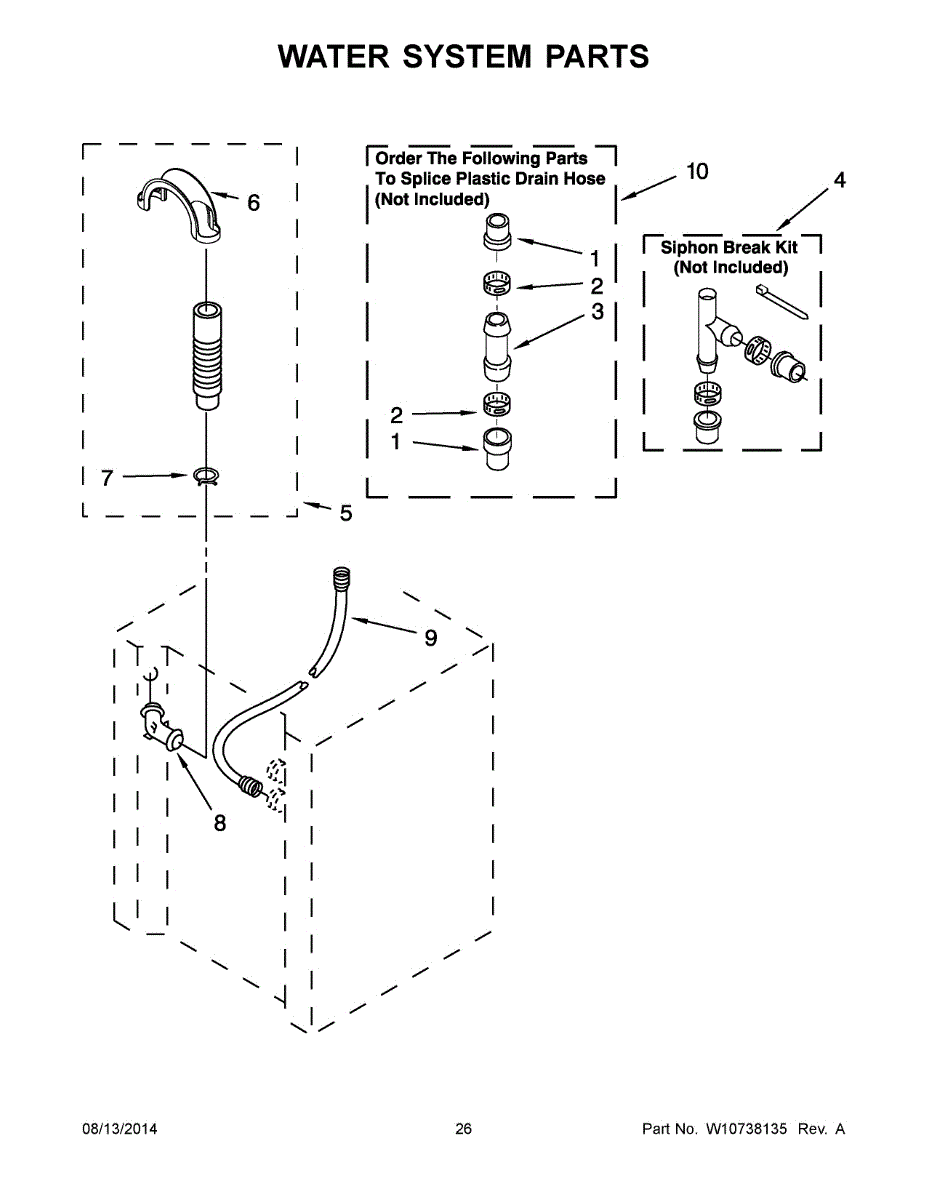 WATER SYSTEM PARTS

6

7

5

Order The Following Parts To Splice Plastic Drain Hose (Not Included)

10

1

2

3

2

1

4

Siphon Break Kit (Not Included)

9

8

08/13/2014

26

Part No. W10738135 Rev. A