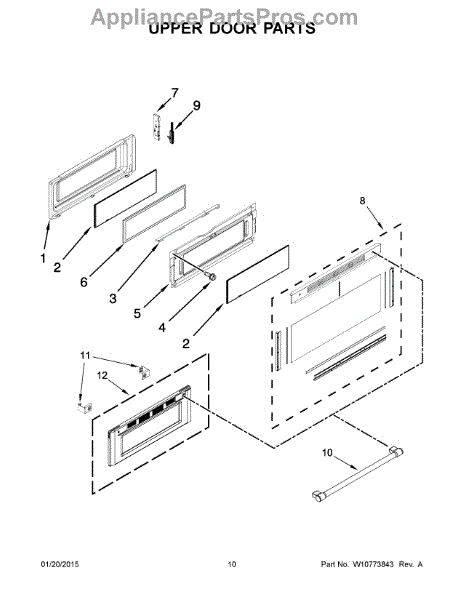 AppliancePartsPros.com
UPPER DOOR PARTS

7
9
8
1
2
6
3
5
4
2
11
12
10

01/20/2015
10
Part No. W10773843 Rev. A