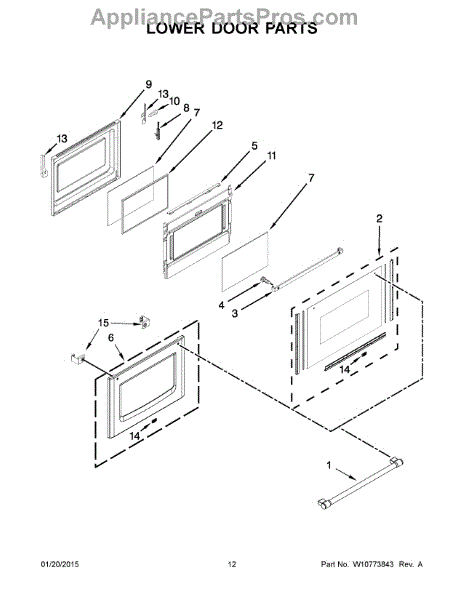 AppliancePartsPros.com
LOWER DOOR PARTS

9
13
10
8
7
12
13
5
11
7
2
4
3
15
6
14
14
1

01/20/2015 12 Part No. W10773843 Rev. A