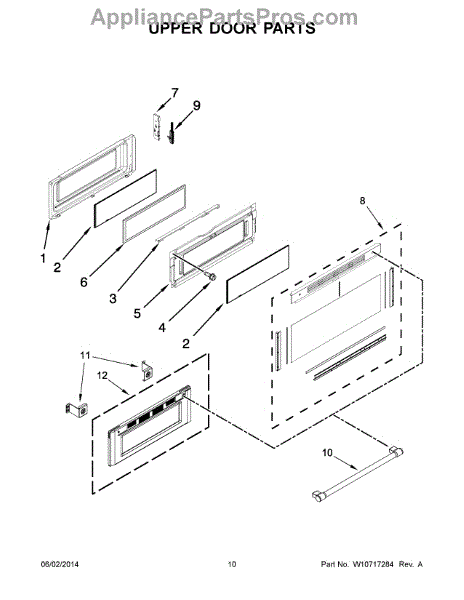 AppliancePartsPros.com
UPPER DOOR PARTS

7
9
8
1
2
6
3
5
4
2
11
12
10

06/02/2014
10
Part No. W10717284 Rev. A