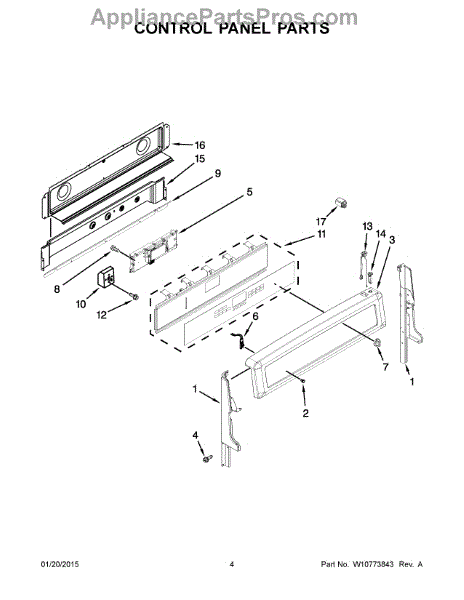 AppliancePartsPros.com
CONTROL PANEL PARTS

16
15
9
5
17
13
14
3
11
8
10
12
6
7
1
1
2
4

01/20/2015 4 Part No. W10773843 Rev. A