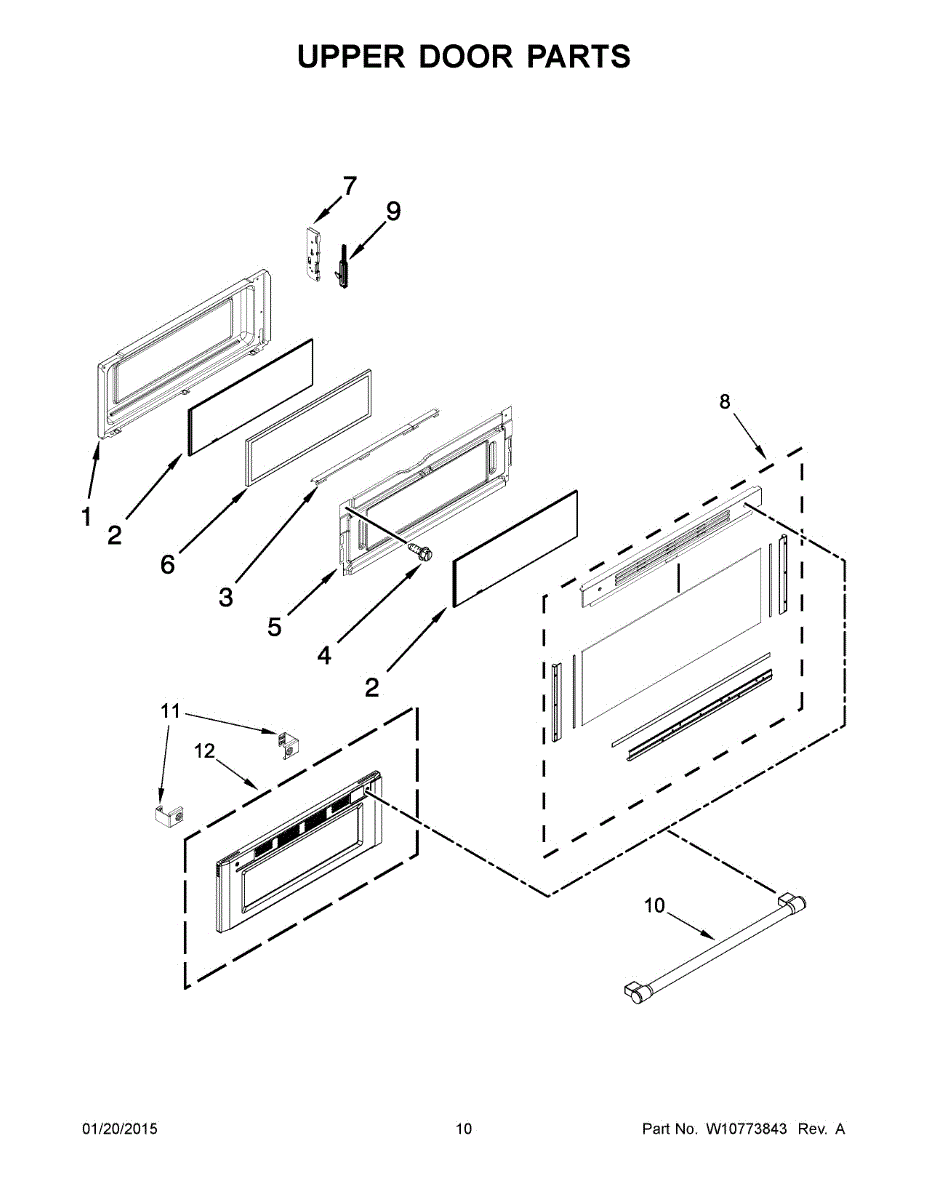 UPPER DOOR PARTS

7
9
8
1
2
6
3
5
4
2
11
12
10

01/20/2015 10 Part No. W10773843 Rev. A