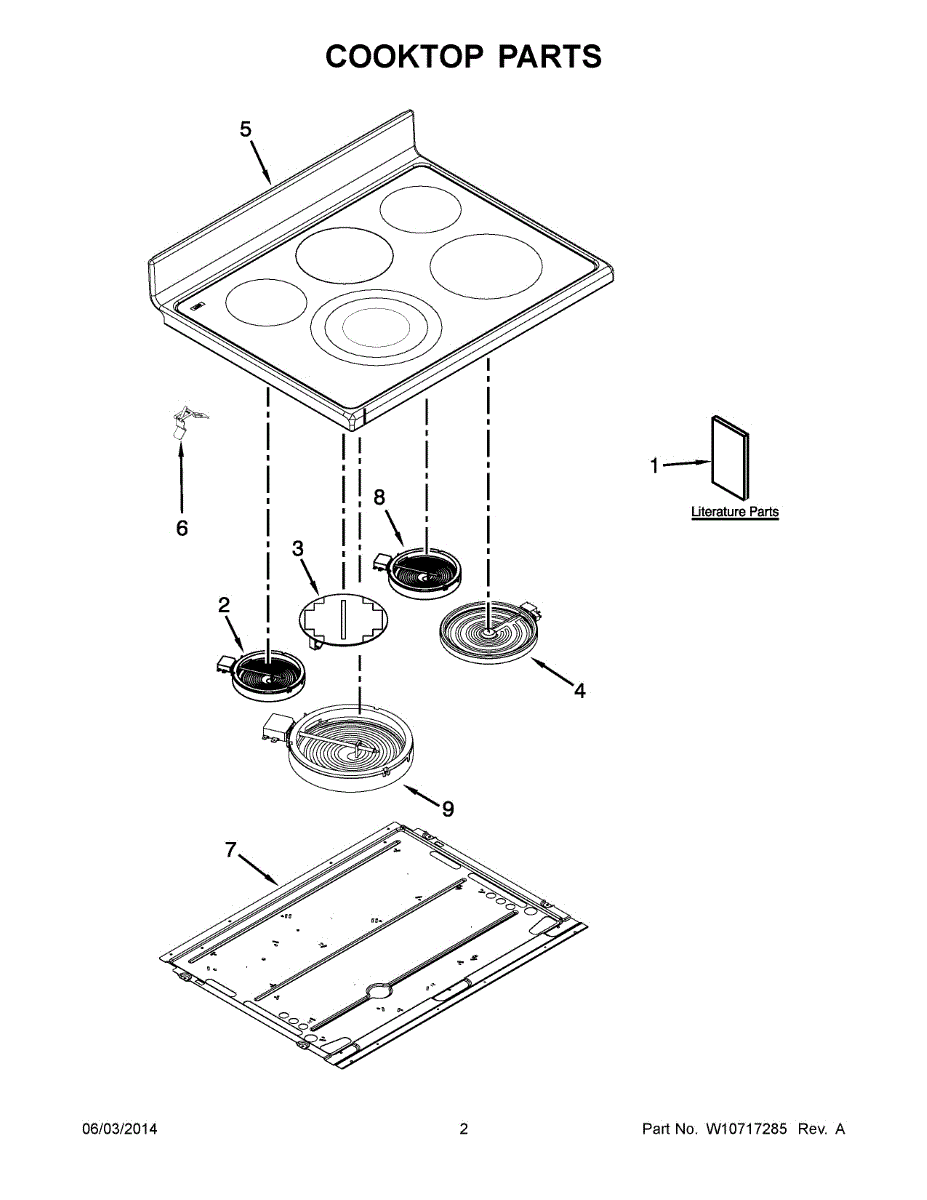 COOKTOP PARTS

5

1

Literature Parts

6

8

3

2

4

9

7

06/03/2014

2

Part No. W10717285 Rev. A