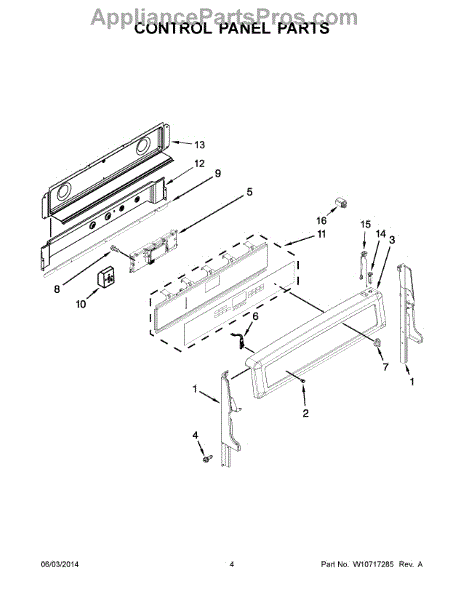 AppliancePartsPros.com
CONTROL PANEL PARTS

13
12
9
5
16
15
14
3
11
8
10
6
7
1
1
2
4

06/03/2014
4
Part No. W10717285 Rev. A