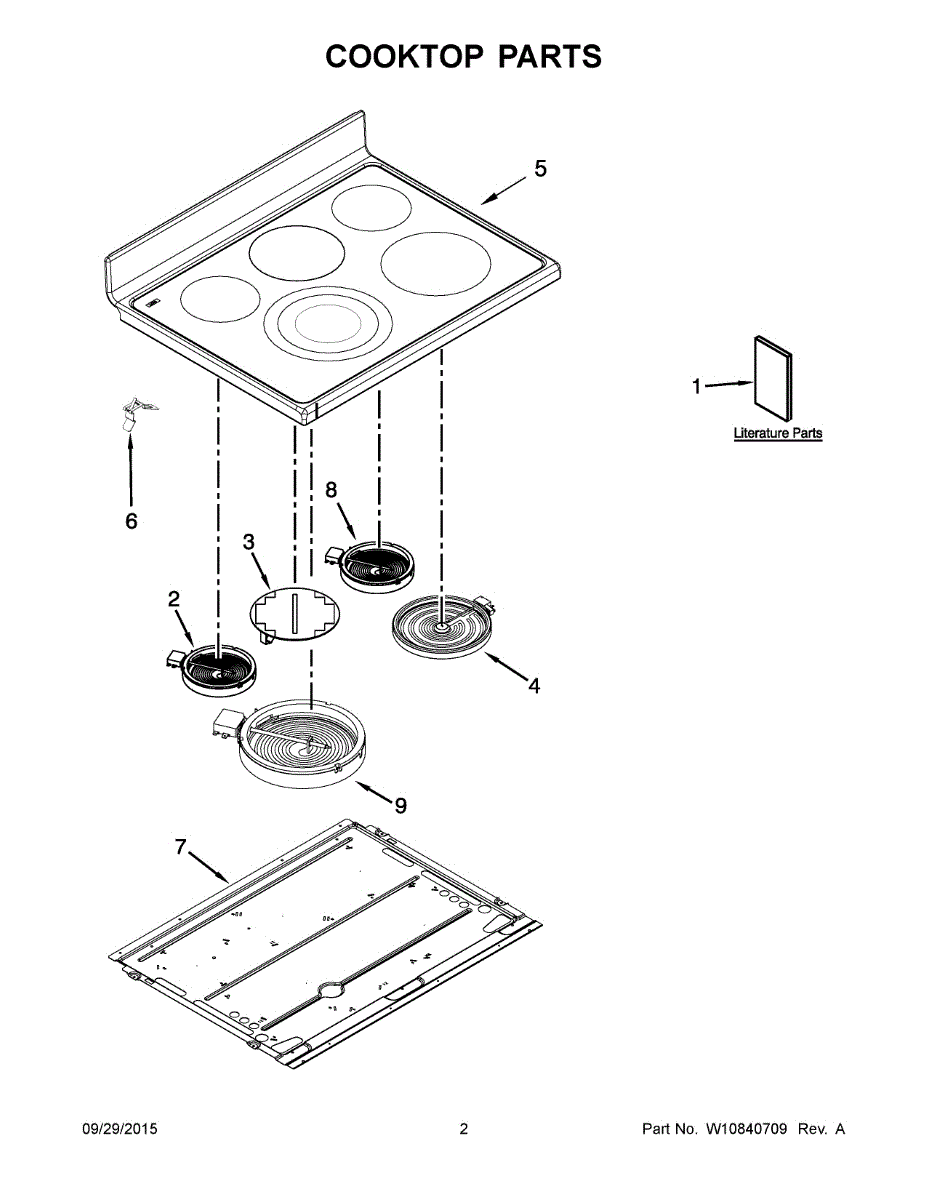 COOKTOP PARTS

5

1

Literature Parts

6

8

3

2

4

9

7

09/29/2015

2

Part No. W10840709 Rev. A