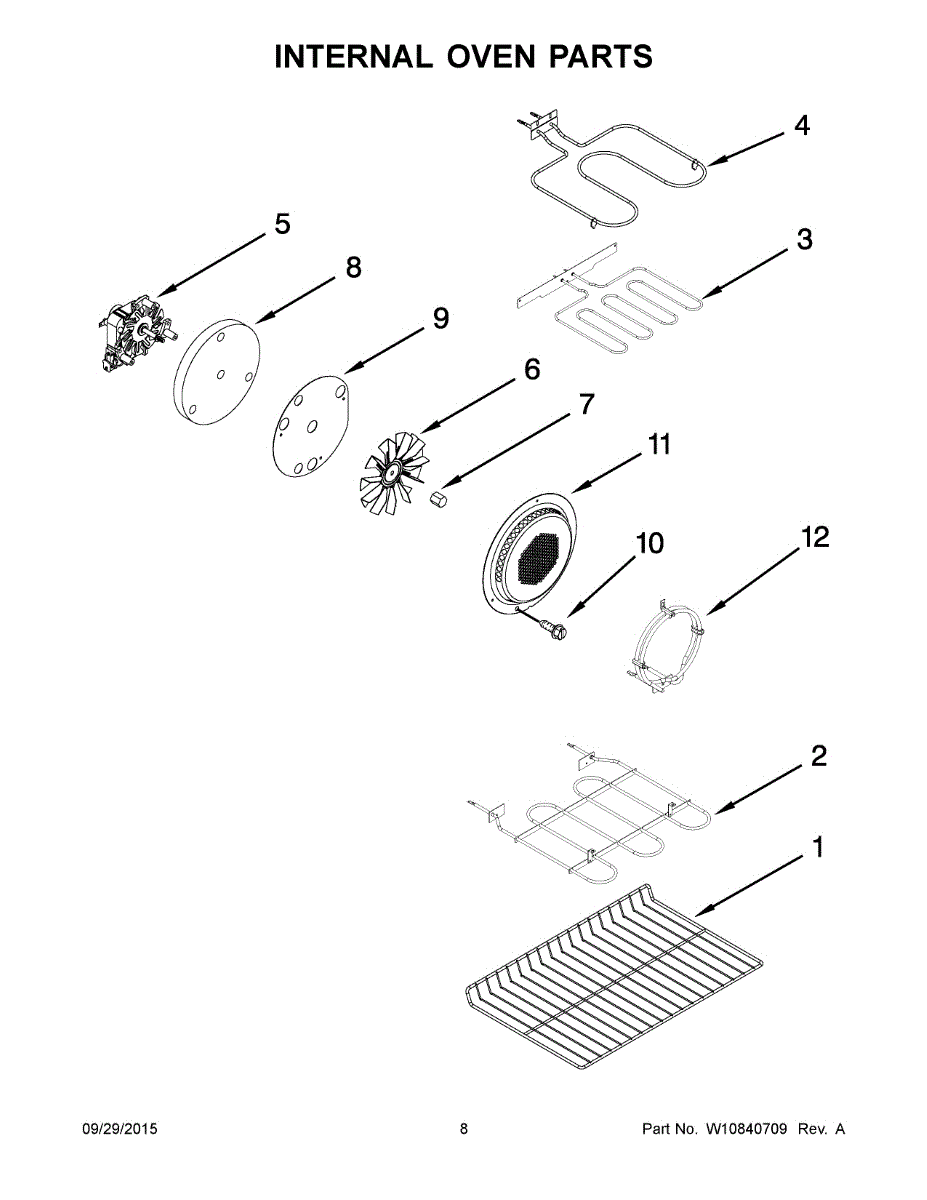 INTERNAL OVEN PARTS

4
5
3
8
9
6
7
11
10
12
2
1

09/29/2015
8
Part No. W10840709 Rev. A