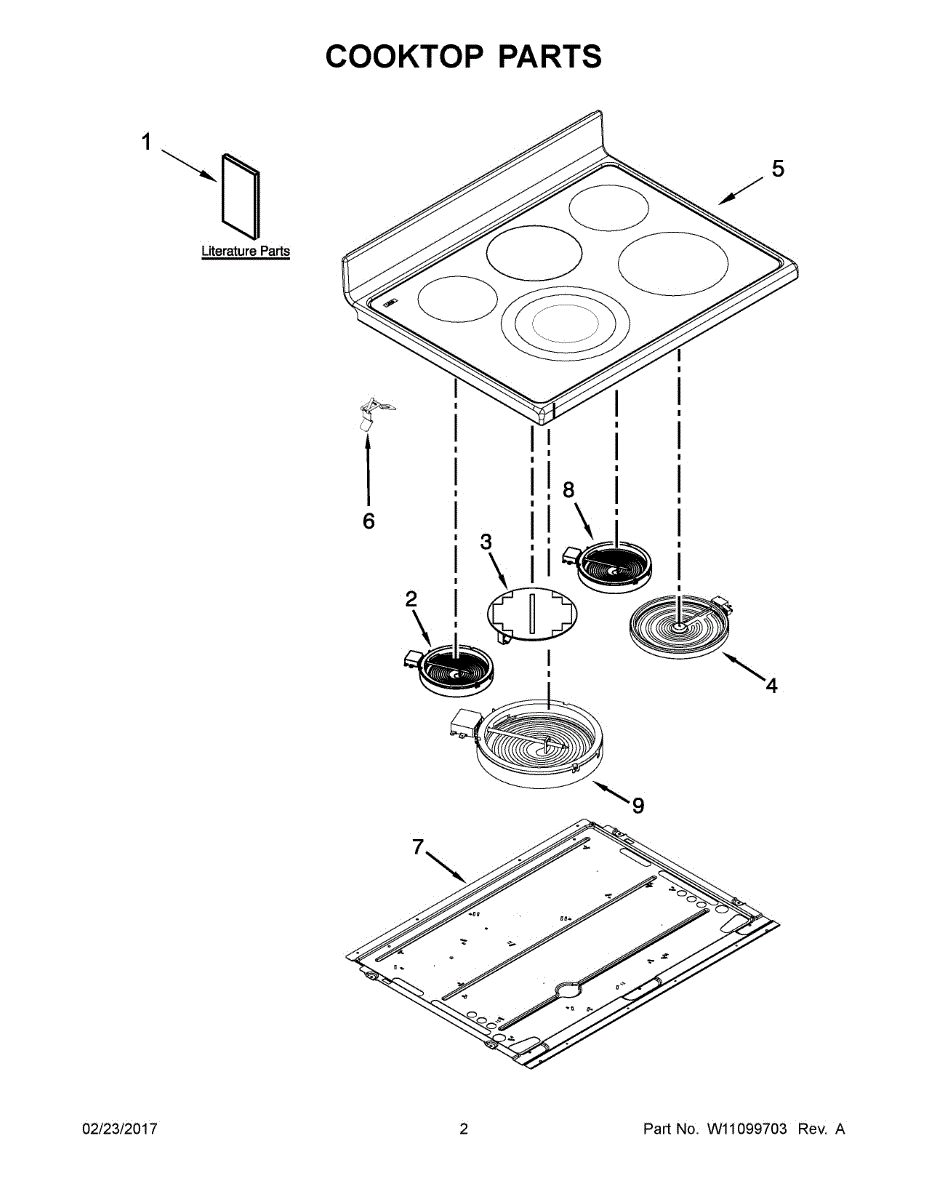 COOKTOP PARTS

1

Literature Parts

5

6

8

3

2

4

9

7

02/23/2017

2

Part No. W11099703 Rev. A