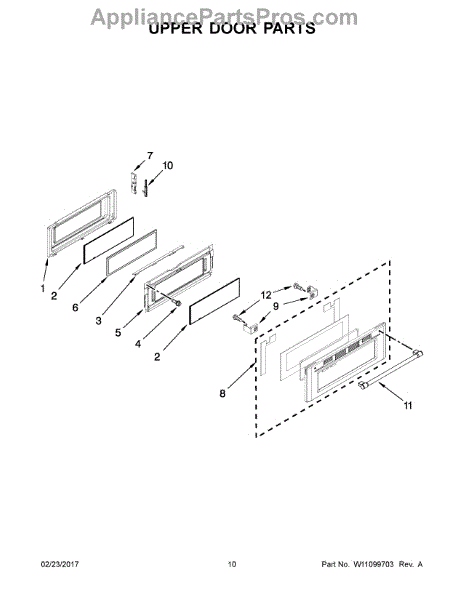 AppliancePartsPros.com
UPPER DOOR PARTS

7
10
1
2
6
3
5
4
2
12
9
8
11

02/23/2017
10
Part No. W11099703 Rev. A