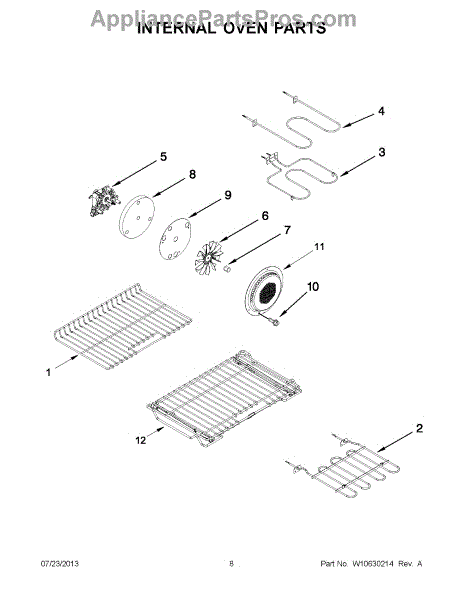 AppliancePartsPros.com
INTERNAL OVEN PARTS

4
3
5
8
9
6
7
11
10
1
12
2

07/23/2013
8
Part No. W10630214 Rev. A