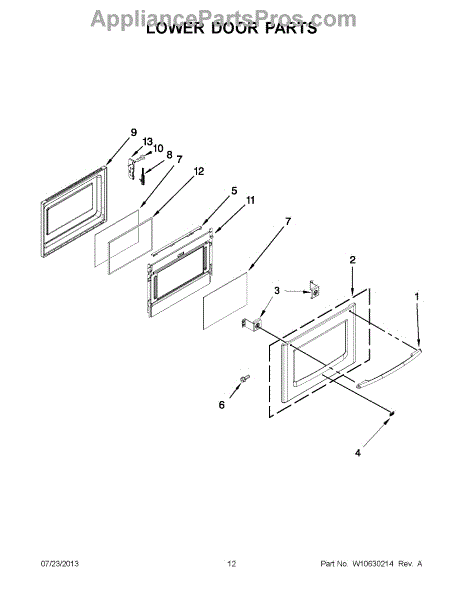 AppliancePartsPros.com
LOWER DOOR PARTS

9
13
10
8
7
12
5
11
7
2
3
1
6
4

07/23/2013 12 Part No. W10630214 Rev. A