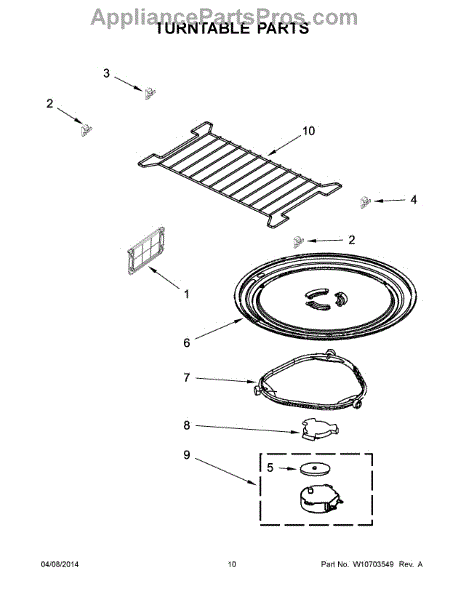 AppliancePartsPros.com
TURNTABLE PARTS

3
2
10
4
2
1
6
7
8
9
5

04/08/2014
10
Part No. W10703549 Rev. A