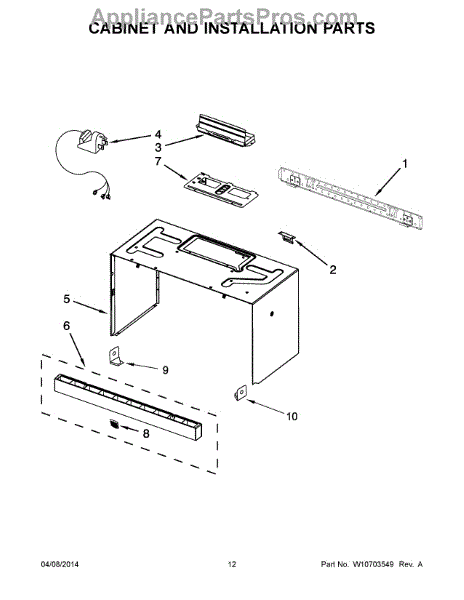 AppliancePartsPros.com
CABINET AND INSTALLATION PARTS

4
3
7
1
2
5
6
9
10
8

04/08/2014
12
Part No. W10703549 Rev. A