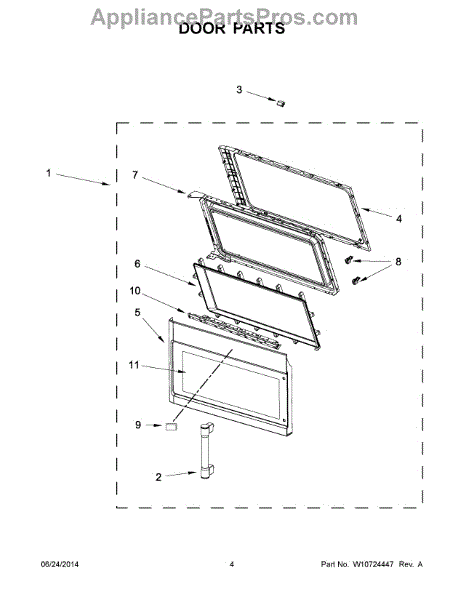 AppliancePartsPros.com
DOOR PARTS

3
1
7
4
8
6
10
5
11
9
2

06/24/2014
4
Part No. W10724447 Rev. A