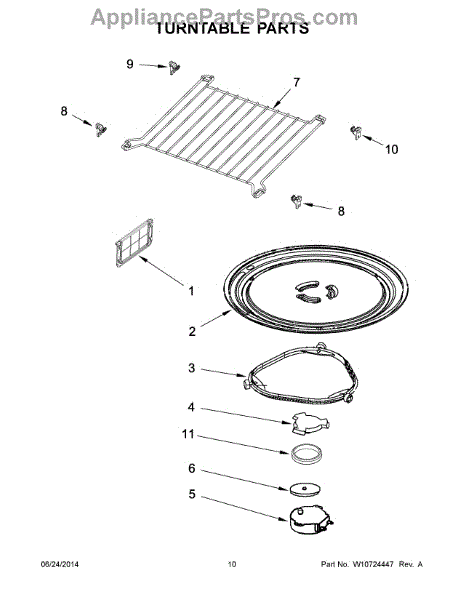 AppliancePartsPros.com
TURNTABLE PARTS

9

7

8

10

8

1

2

3

4

11

6

5

06/24/2014 10 Part No. W10724447 Rev. A