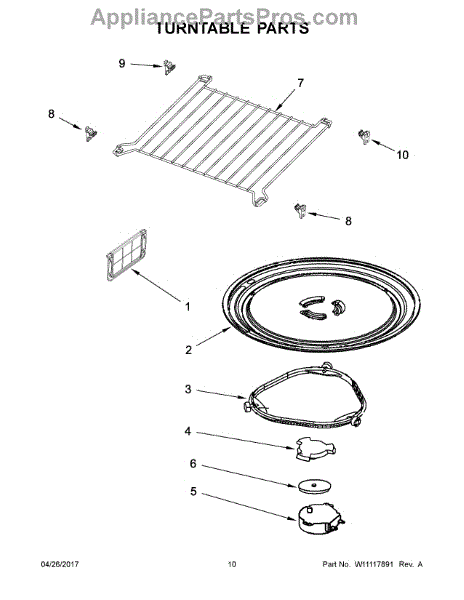 AppliancePartsPros.com

TURNTABLE PARTS

9

7

8

10

8

1

2

3

4

6

5

04/26/2017 10 Part No. W11117891 Rev. A