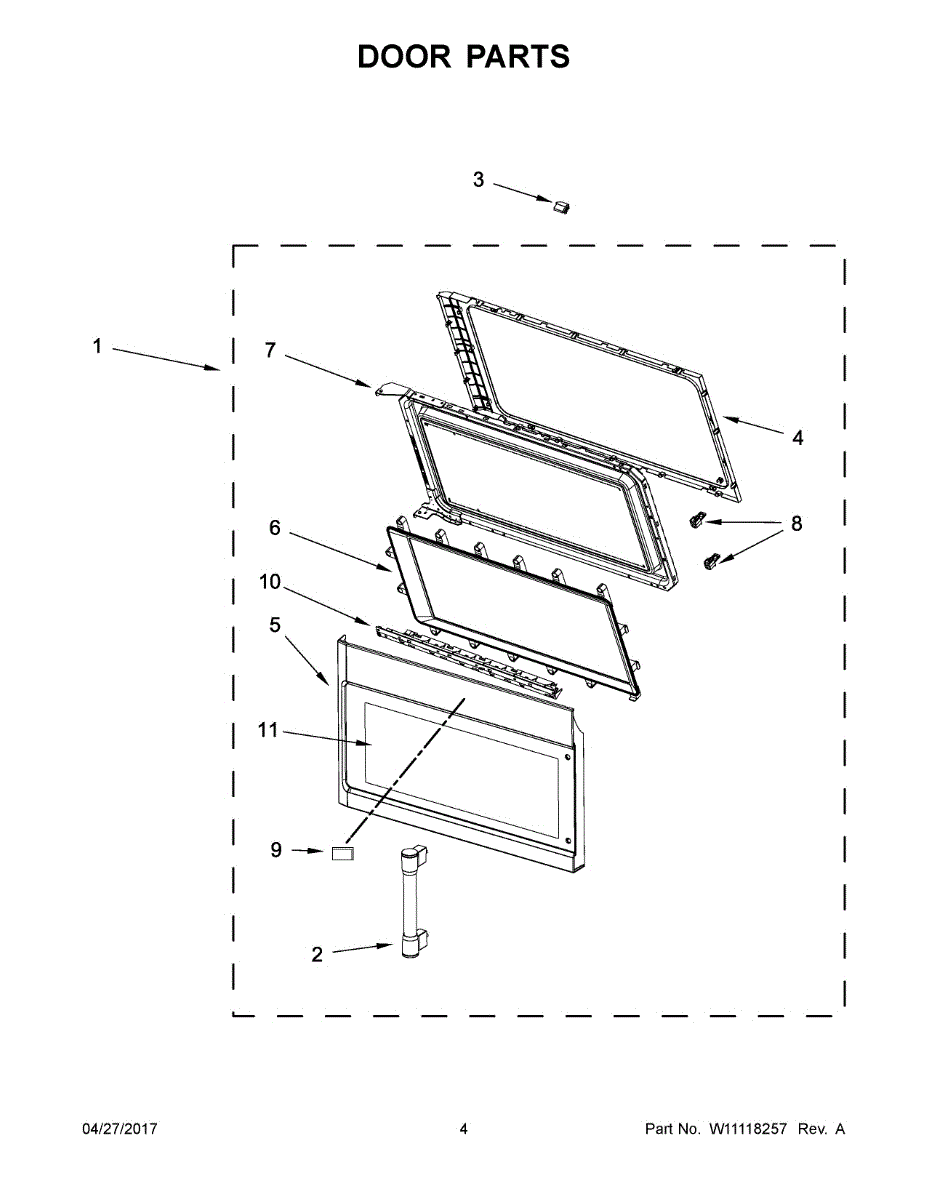 DOOR PARTS

3

1

7

4

8

6

10

5

11

9

2

04/27/2017

4

Part No. W11118257 Rev. A