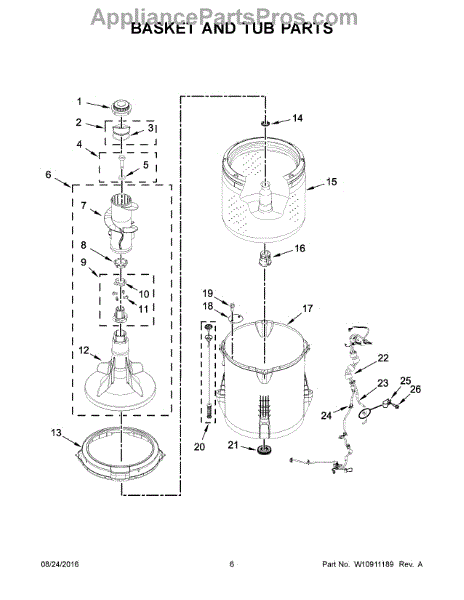 AppliancePartsPros.com
BASKET AND TUB PARTS

1
2
3
4
5
6
7
8
9
10
11
12
13
14
15
16
17
18
19
20
21
22
23
24
25
26

08/24/2016 6 Part No. W10911189 Rev. A