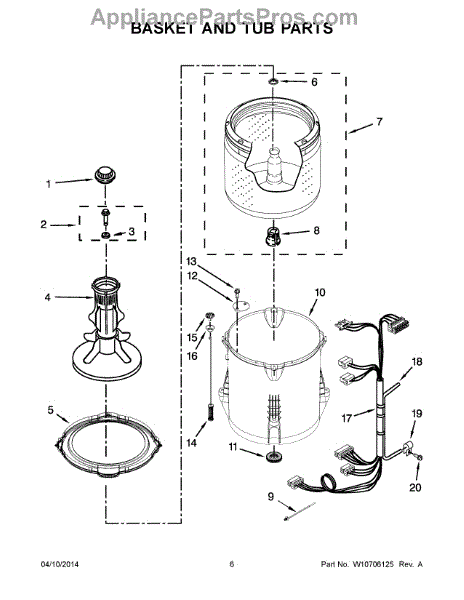 AppliancePartsPros.com
BASKET AND TUB PARTS

6
7
1
2
3
8
13
12
10
4
15
16
18
17
19
5
14
11
20
9

04/10/2014
6
Part No. W10706125 Rev. A