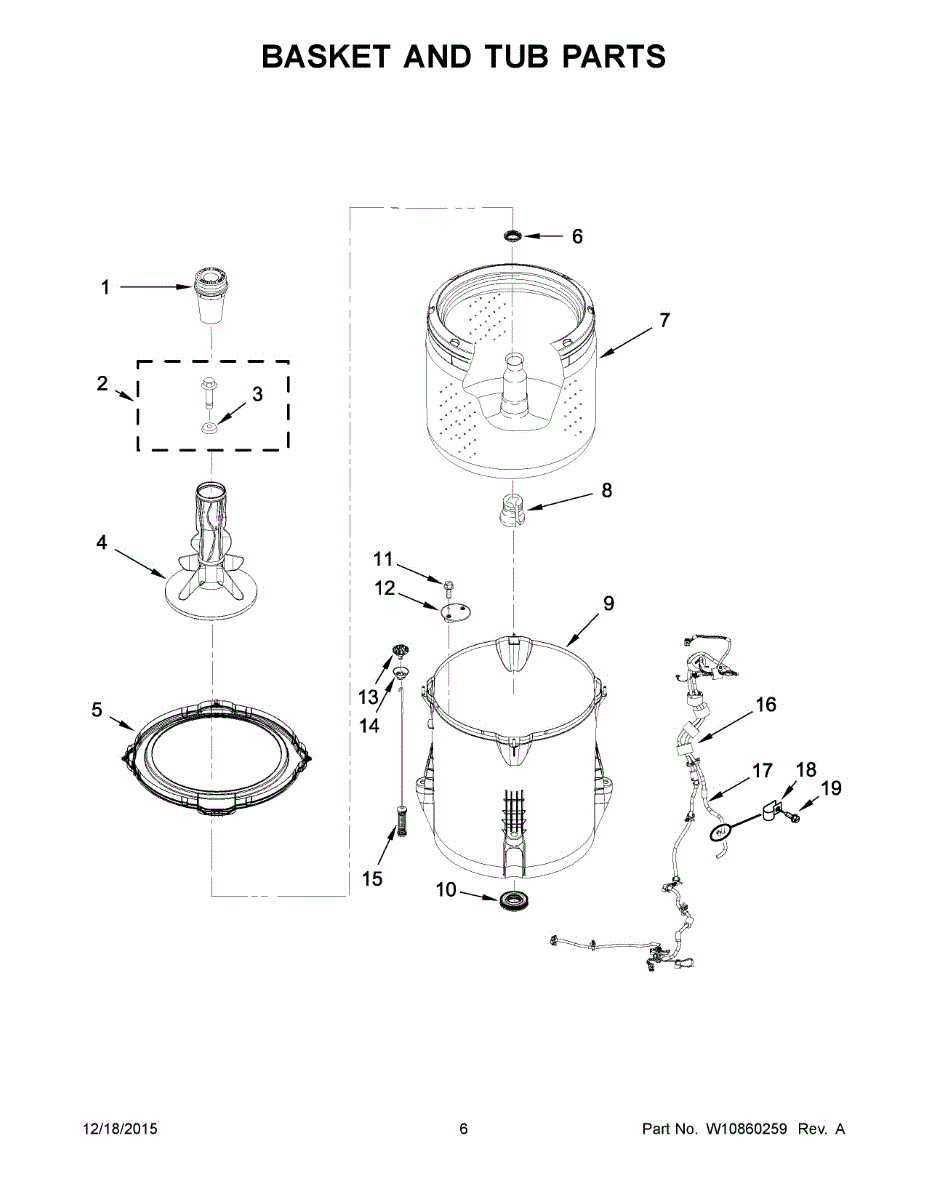 BASKET AND TUB PARTS

1
2
3
4
5
6
7
8
9
10
11
12
13
14
15
16
17
18
19

12/18/2015
6
Part No. W10860259 Rev. A