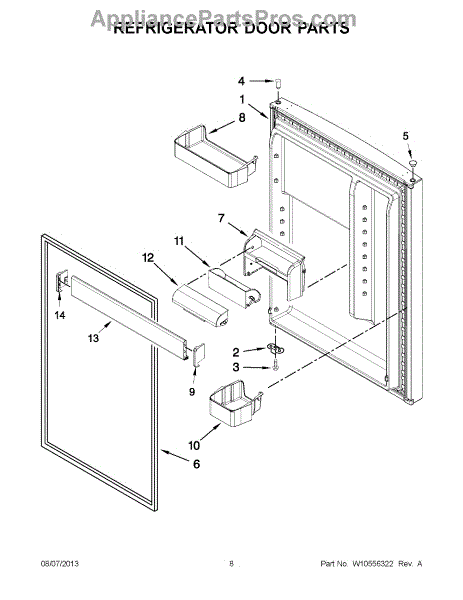 AppliancePartsPros.com
REFRIGERATOR DOOR PARTS

4
1
8
5
7
11
12
14
13
2
3
9
10
6

08/07/2013
8
Part No. W10556322 Rev. A