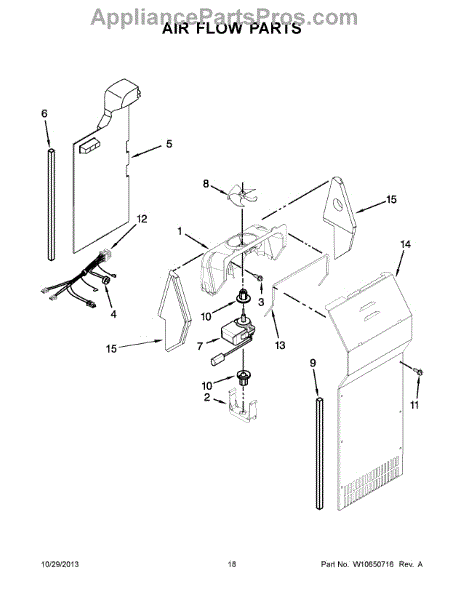 AppliancePartsPros.com
AIR FLOW PARTS

6
5
8
15
12
1
14
4
3
10
13
15
7
9
10
2
11

10/29/2013
18
Part No. W10650716 Rev. A