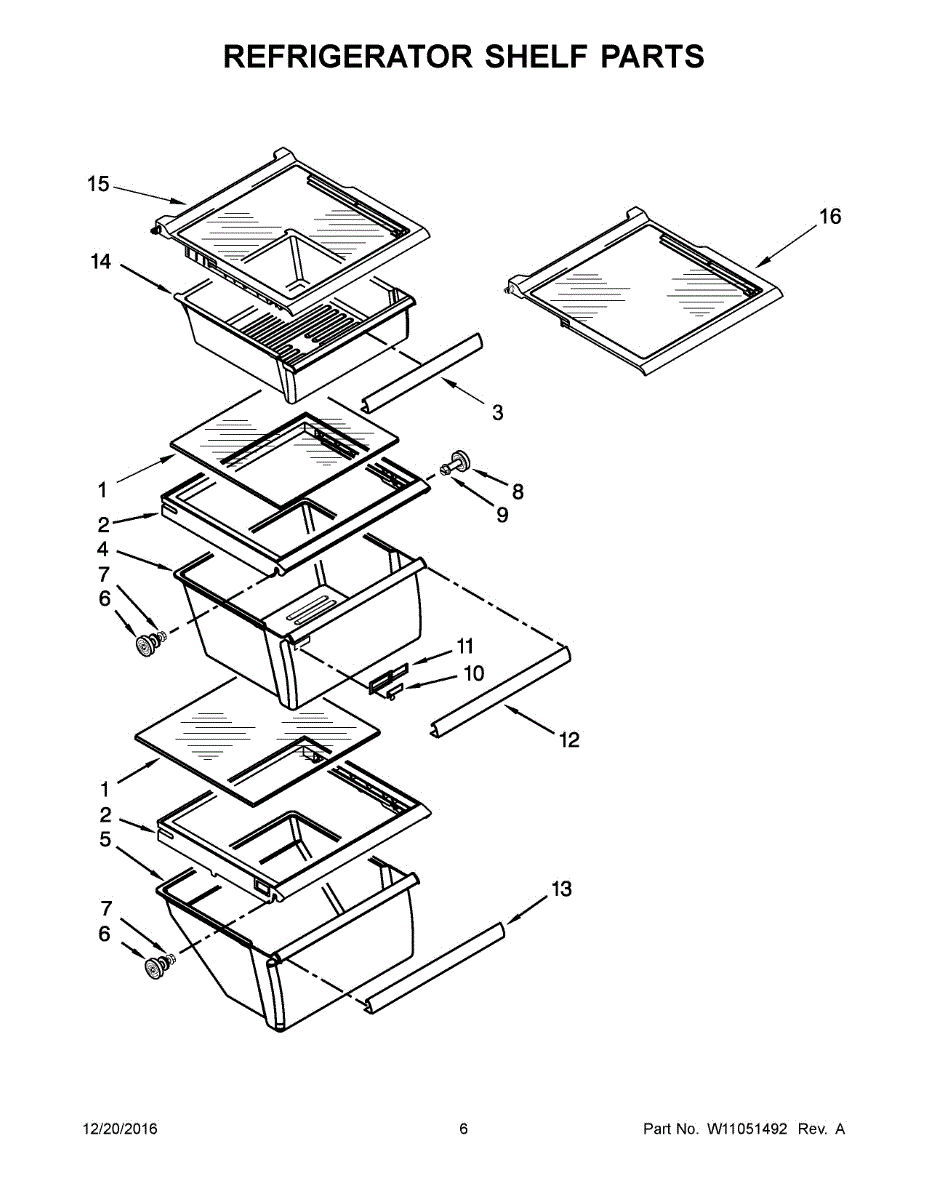 REFRIGERATOR SHELF PARTS

15
16
14
3
1
8
9
2
4
7
6
11
10
12
1
2
5
13
7
6

12/20/2016
6
Part No. W11051492 Rev. A