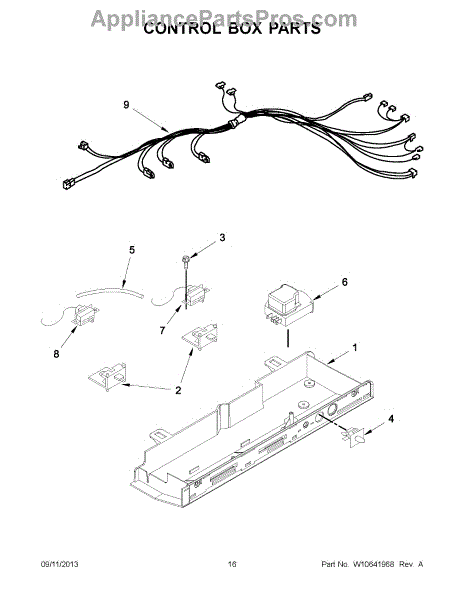 AppliancePartsPros.com
CONTROL BOX PARTS

9
3
5
6
7
8
1
2
4

09/11/2013
16
Part No. W10641968 Rev. A