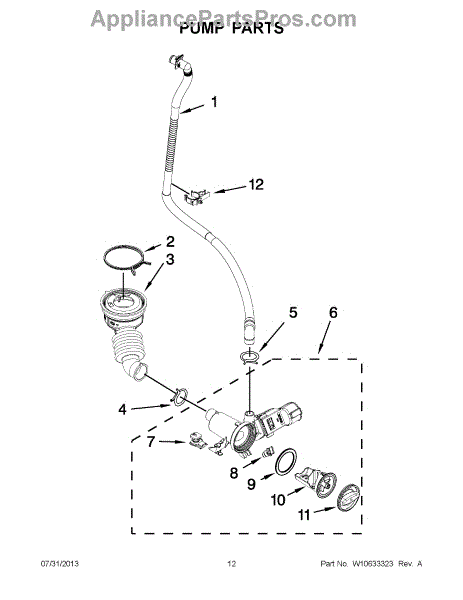 AppliancePartsPros.com
PUMP PARTS

1
12
2
3
5
6
4
7
8
9
10
11

07/31/2013 12 Part No. W10633323 Rev. A