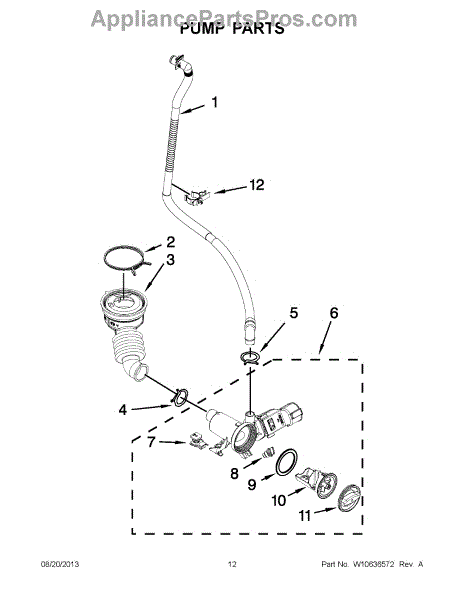 AppliancePartsPros.com

PUMP PARTS

1

12

2

3

5

6

4

7

8

9

10

11

08/20/2013 12 Part No. W10638572 Rev. A