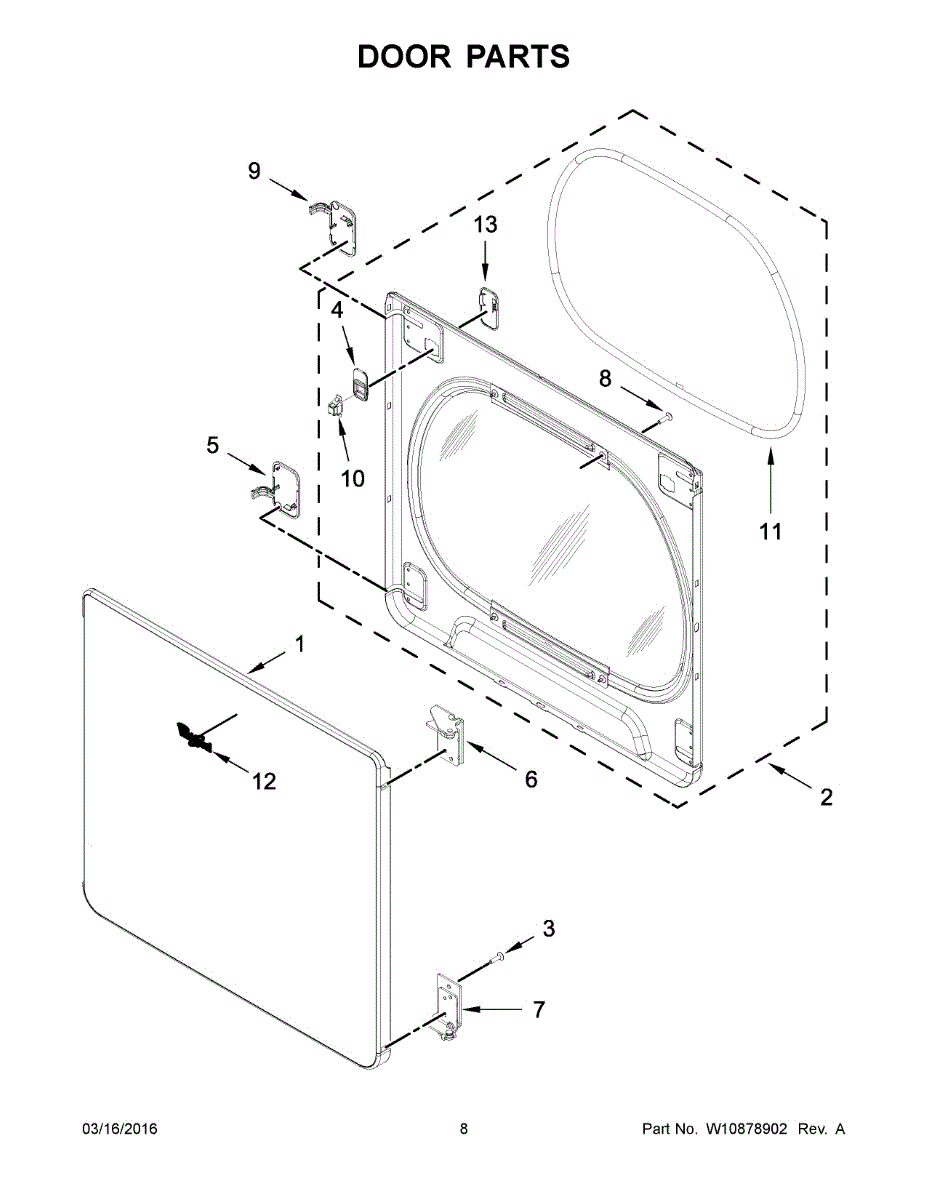 DOOR PARTS

9

13

4

8

5

10

11

1

12

6

2

3

7

03/16/2016

8

Part No. W10878902 Rev. A