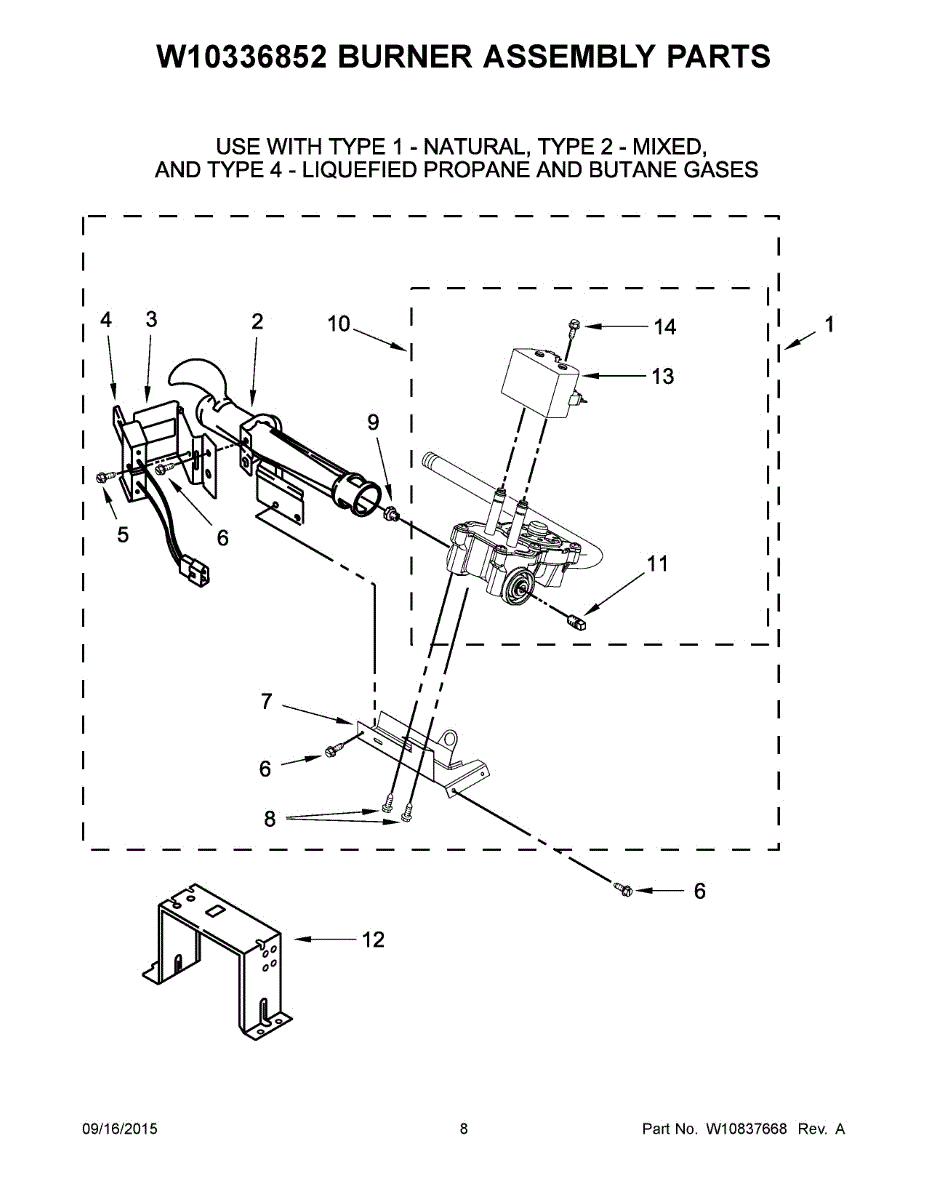 W10336852 BURNER ASSEMBLY PARTS

USE WITH TYPE 1 - NATURAL, TYPE 2 - MIXED, AND TYPE 4 - LIQUEFIED PROPANE AND BUTANE GASES

4 3 2 10 14 1 13 9 5 6 11 7 6 8 6 12

09/16/2015 8 Part No. W10837668 Rev. A