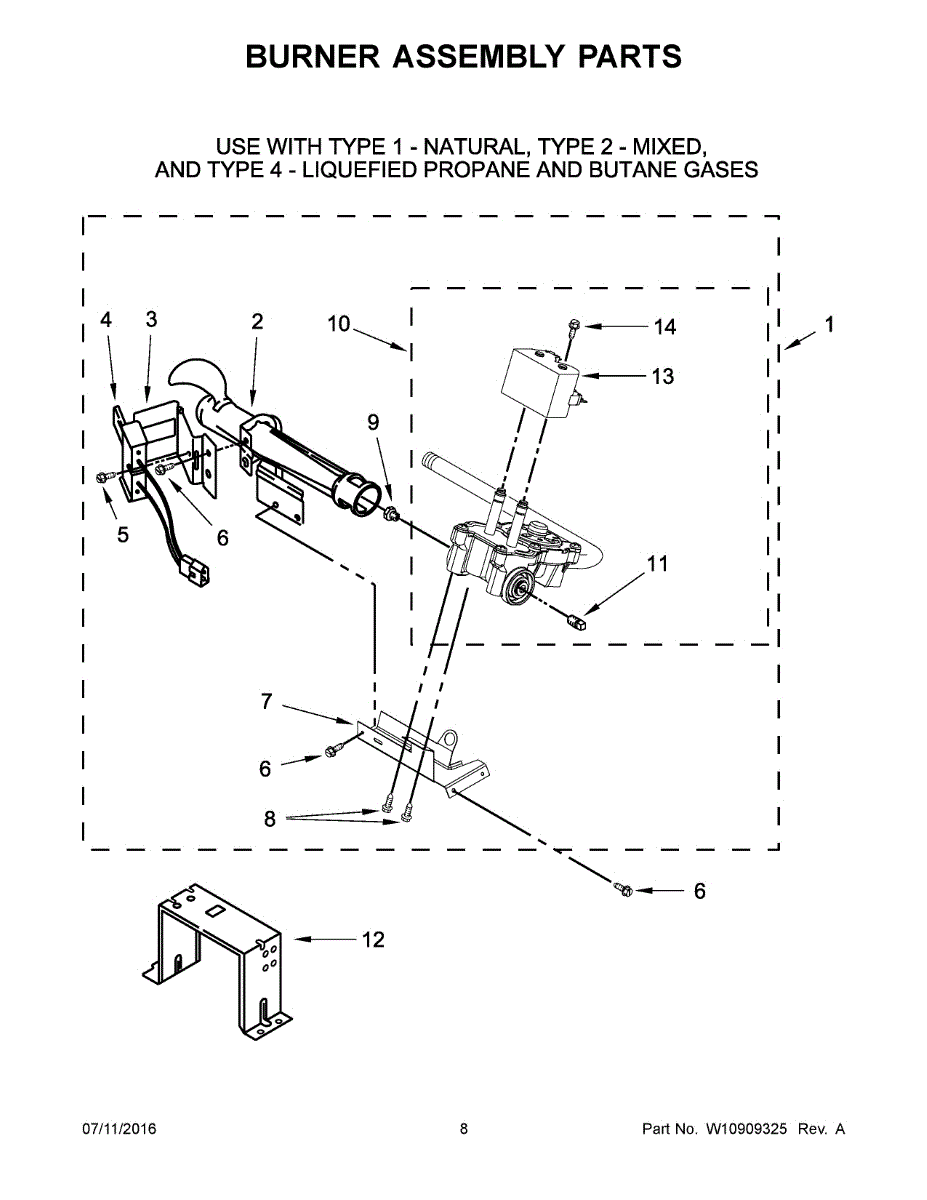 BURNER ASSEMBLY PARTS

USE WITH TYPE 1 - NATURAL, TYPE 2 - MIXED, AND TYPE 4 - LIQUEFIED PROPANE AND BUTANE GASES

4
3
2
10
14
1
13
9
5
6
11
7
6
8
6
12

07/11/2016
8
Part No. W10909325 Rev. A