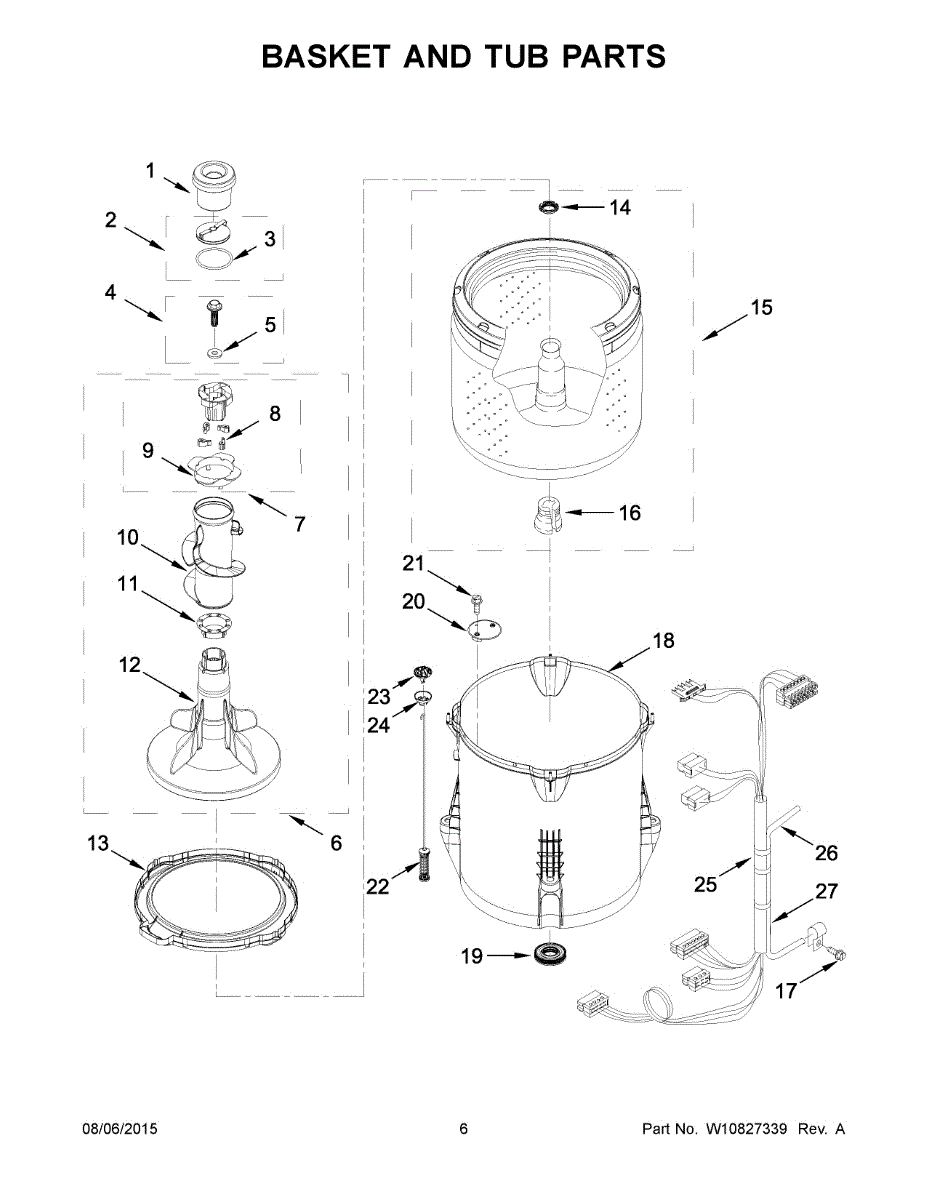 BASKET AND TUB PARTS

1
2
3
4
5
8
9
7
10
11
12
6
13
14
15
16
21
20
18
23
24
22
19
26
25
27
17

08/06/2015
6
Part No. W10827339 Rev. A