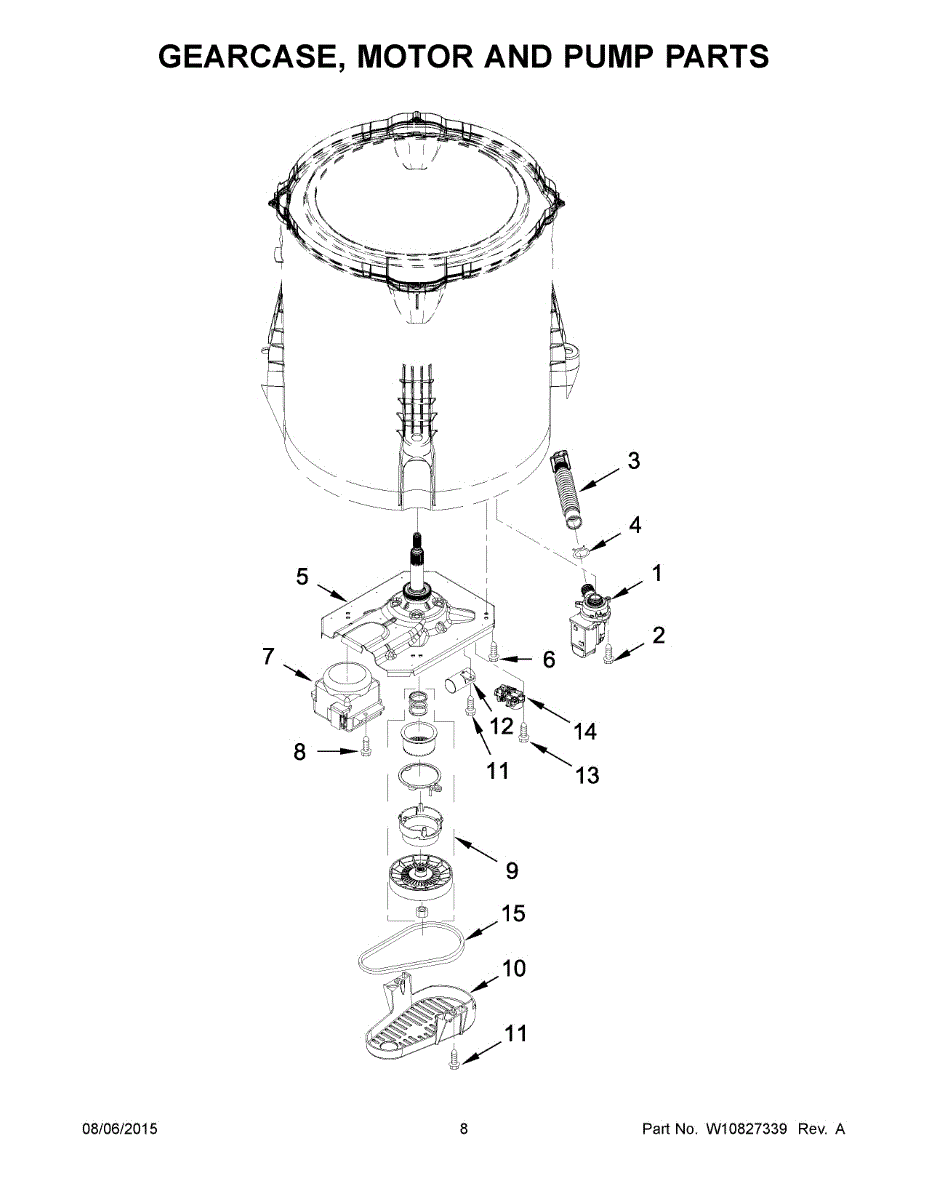 GEARCASE, MOTOR AND PUMP PARTS

3
4
1
2
5
6
7
12
14
8
11
13
9
15
10
11

08/06/2015

8

Part No. W10827339 Rev. A