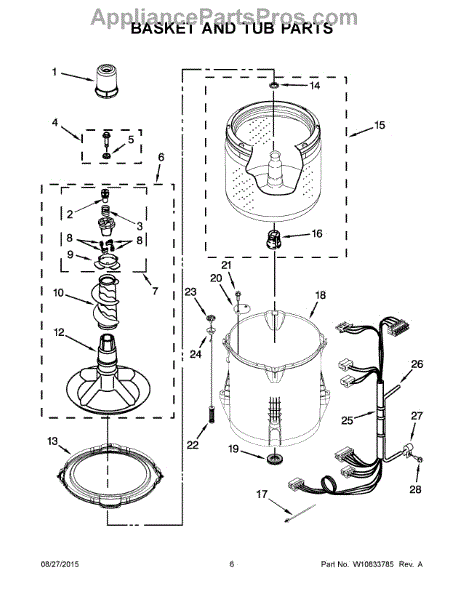 AppliancePartsPros.com
BASKET AND TUB PARTS

1
4
5
6
2
3
8
8
9
7
10
12
13
14
15
16
21
20
23
18
24
22
19
17
26
25
27
28

08/27/2015
6
Part No. W10833785 Rev. A