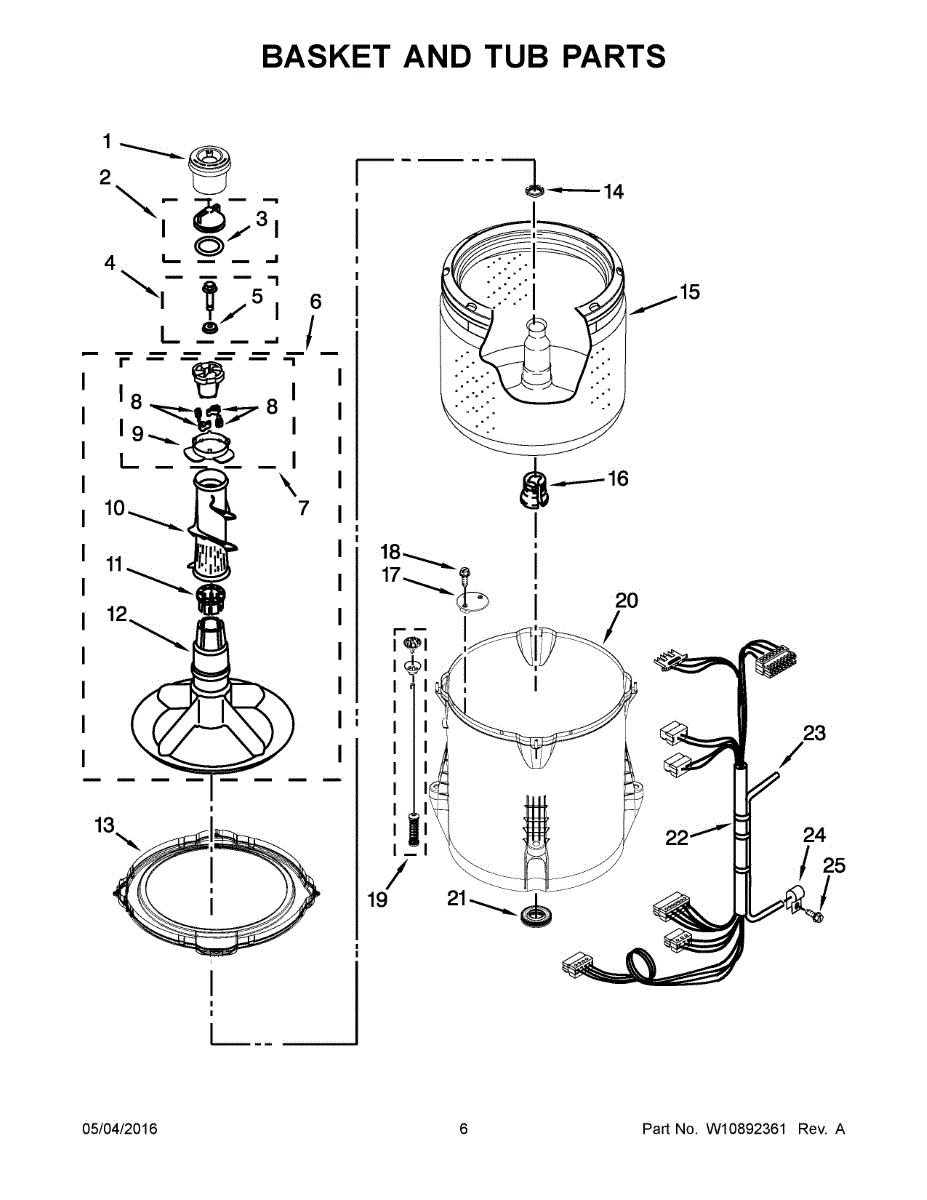 BASKET AND TUB PARTS

1
2
3
4
5
6
8
8
9
7
10
11
12
13
14
15
16
18
17
20
19
21
23
22
24
25

05/04/2016

6

Part No. W10892361 Rev. A