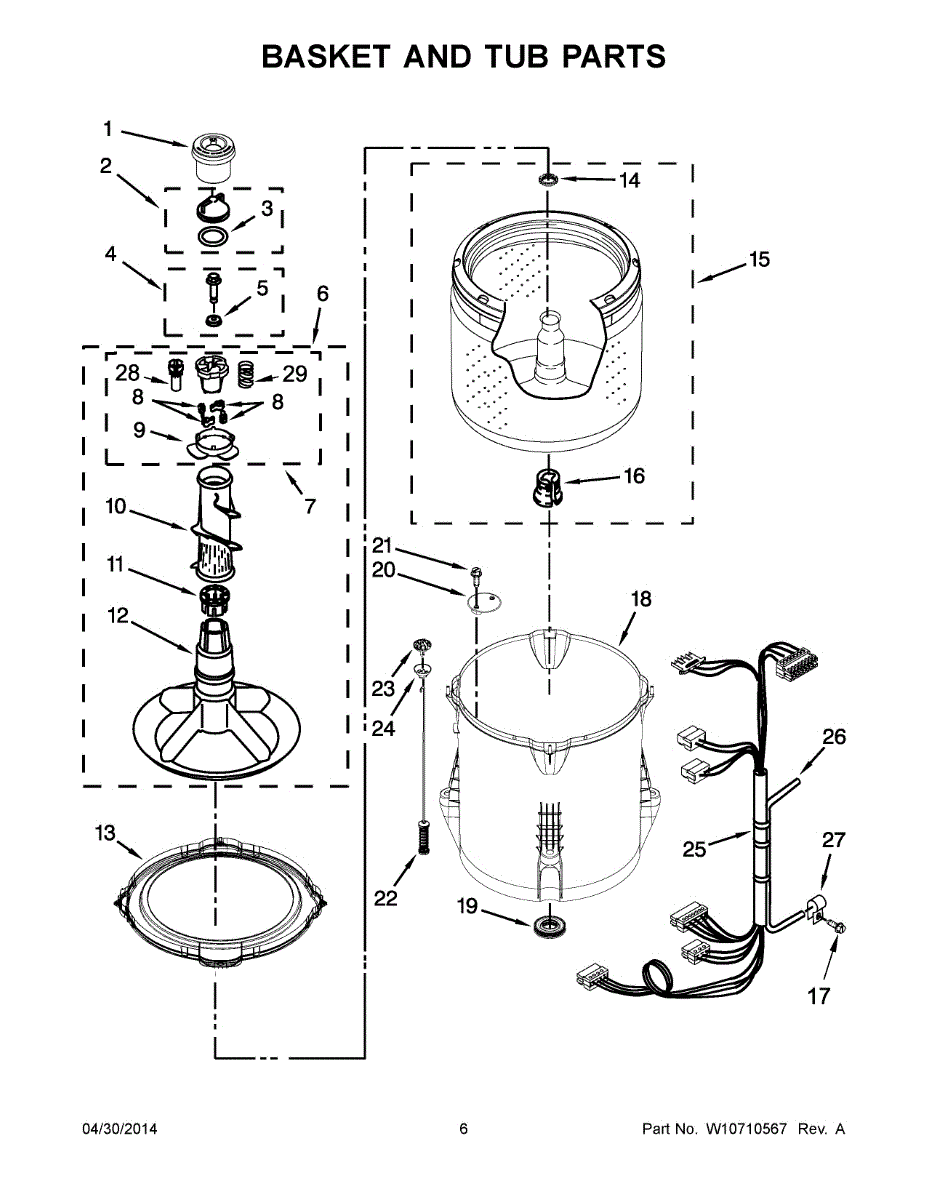 BASKET AND TUB PARTS

1
2
3
4
5
6
28
29
8
8
9
7
10
11
12
13
14
15
16
21
20
18
23
24
22
19
26
25
27
17

04/30/2014

6

Part No. W10710567 Rev. A