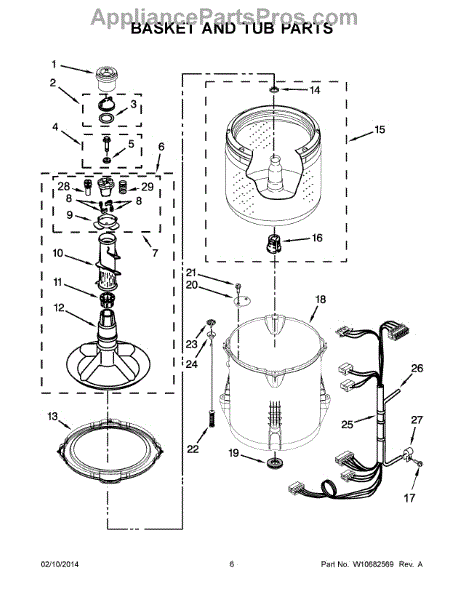 AppliancePartsPros.com
BASKET AND TUB PARTS

1
2
3
4
5
6
28
29
8
8
9
7
10
11
12
13
14
15
16
21
20
18
23
24
22
19
26
25
27
17

02/10/2014
6
Part No. W10682569 Rev. A