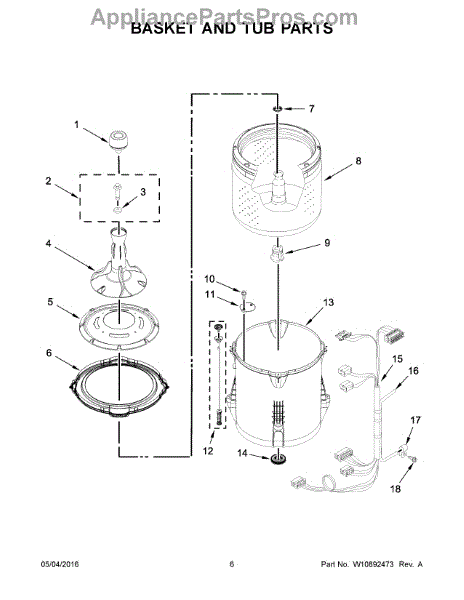 AppliancePartsPros.com
BASKET AND TUB PARTS

1
2
3
4
5
6
7
8
9
10
11
12
13
14
15
16
17
18

05/04/2016
6
Part No. W10892473 Rev. A