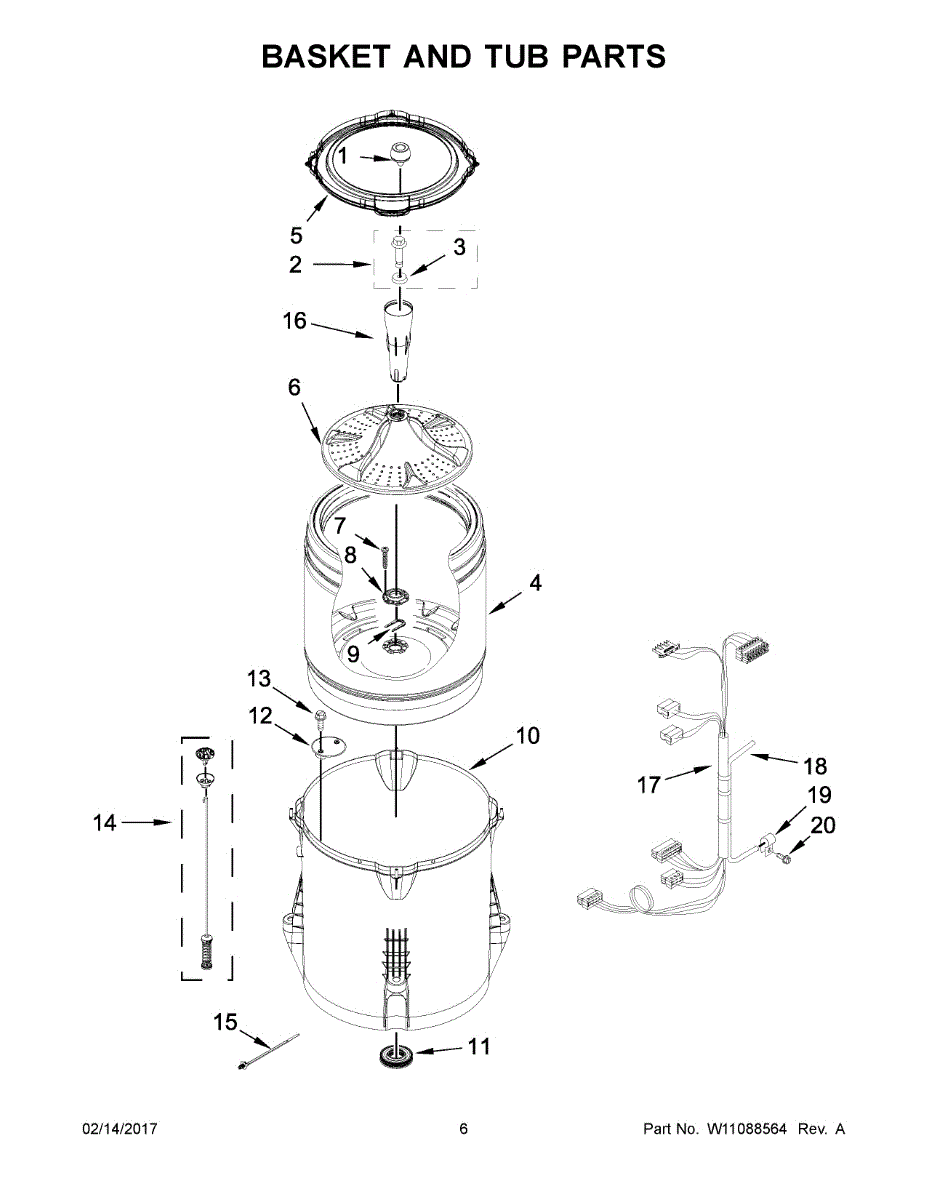 BASKET AND TUB PARTS

1
5
2
3
16
6
7
8
4
9
13
12
10
14
17
18
19
20
15
11

02/14/2017

6

Part No. W11088564 Rev. A