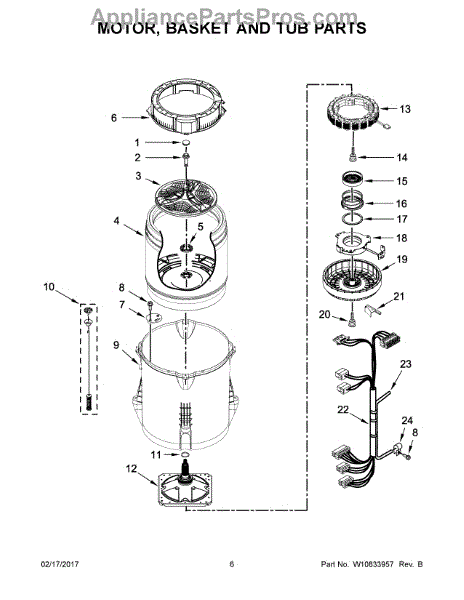 AppliancePartsPros.com
MOTOR, BASKET AND TUB PARTS

6
1
2
3
4
5
10
8
7
9
11
12
13
14
15
16
17
18
19
21
20
23
22
24
8

02/17/2017
6
Part No. W10833957 Rev. B