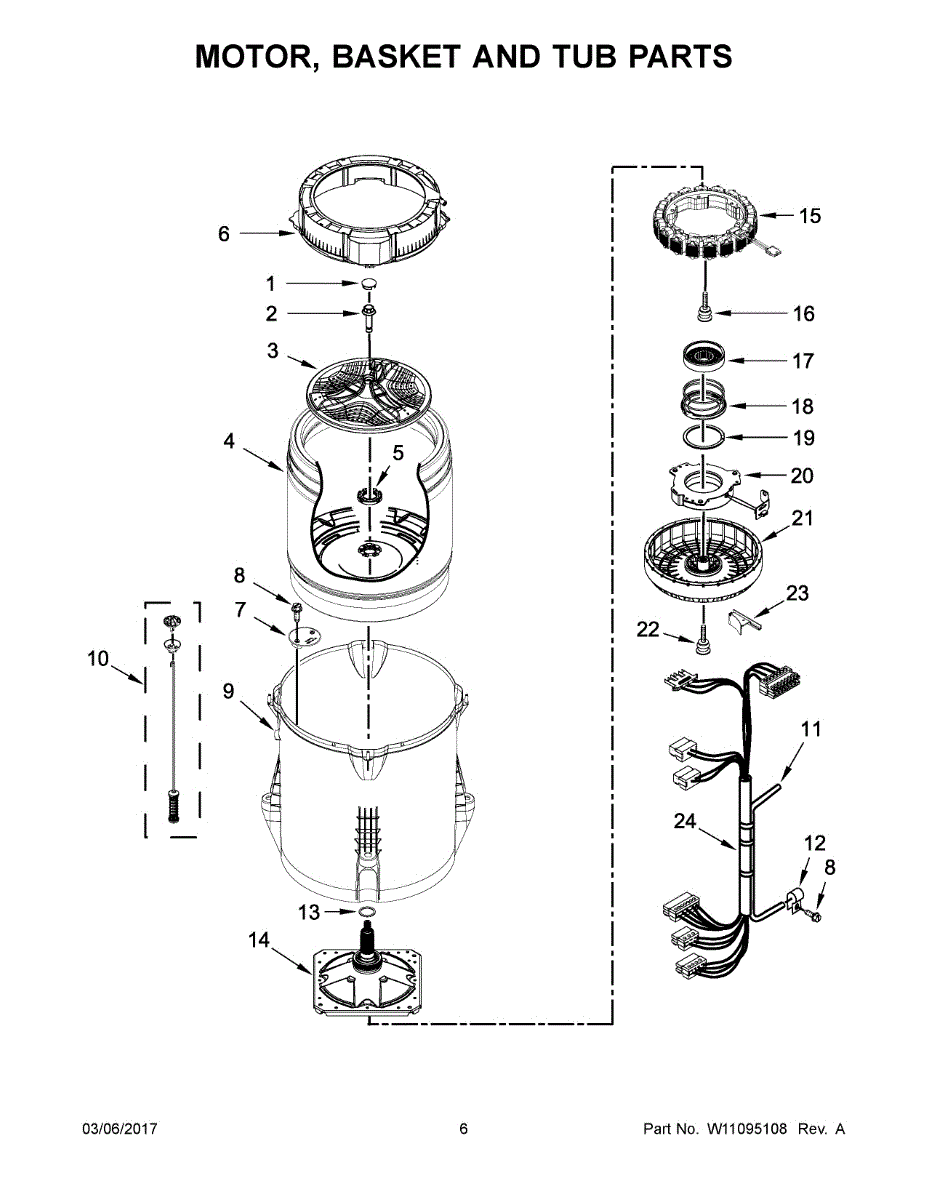 MOTOR, BASKET AND TUB PARTS

6
1
2
3
4
5
8
7
10
9
13
14
15
16
17
18
19
20
21
23
22
11
24
12
8

03/06/2017

6

Part No. W11095108 Rev. A