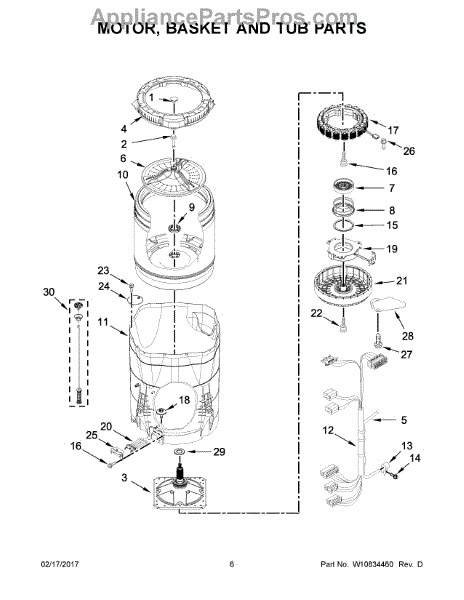 AppliancePartsPros.com
MOTOR, BASKET AND TUB PARTS

1
4
2
6
10
9
23
24
30
11
18
20
25
16
29
3
17
26
16
7
8
15
19
21
22
28
27
5
12
13
14

02/17/2017 6 Part No. W10834460 Rev. D