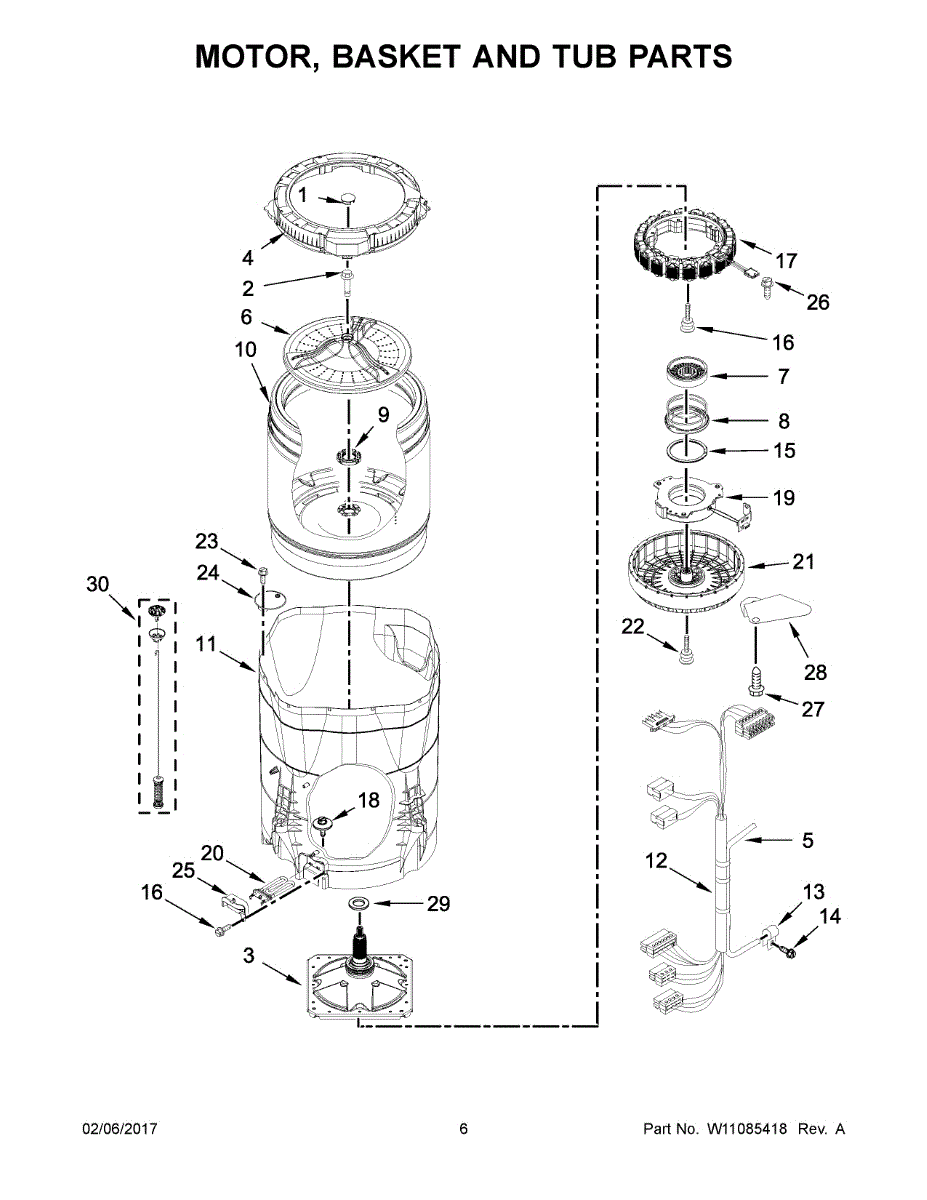 MOTOR, BASKET AND TUB PARTS

1
4
2
6
10
9
23
24
30
11
18
20
25
16
29
3
17
26
16
7
8
15
19
21
22
28
27
5
12
13
14

02/06/2017

6

Part No. W11085418 Rev. A