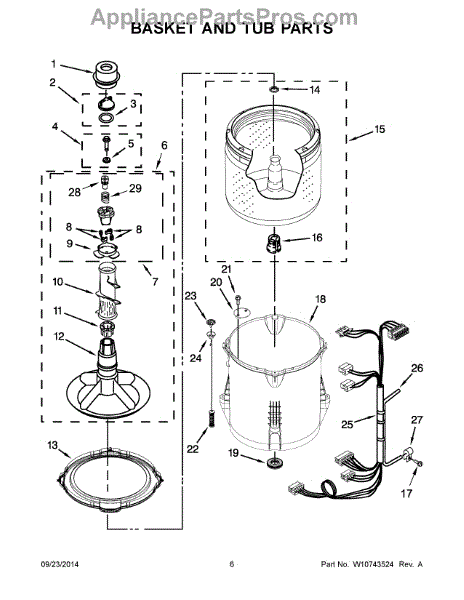 AppliancePartsPros.com
BASKET AND TUB PARTS

1
2
3
4
5
6
28
29
8
8
9
7
10
11
12
13
14
15
16
21
20
23
18
24
22
19
26
25
27
17

09/23/2014
6
Part No. W10743524 Rev. A