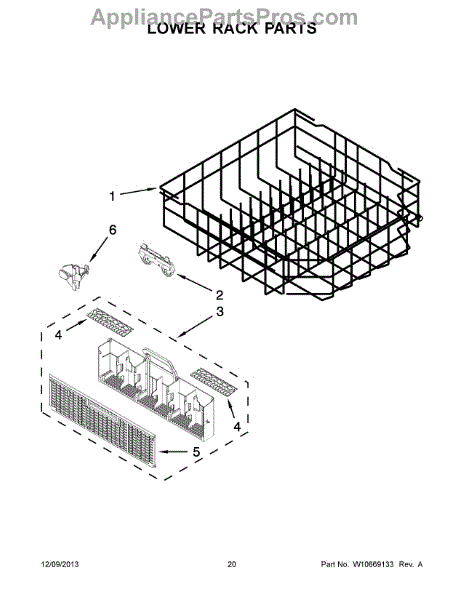 AppliancePartsPros.com
LOWER RACK PARTS

1
6
2
3
4
4
5

12/09/2013 20 Part No. W10669133 Rev. A