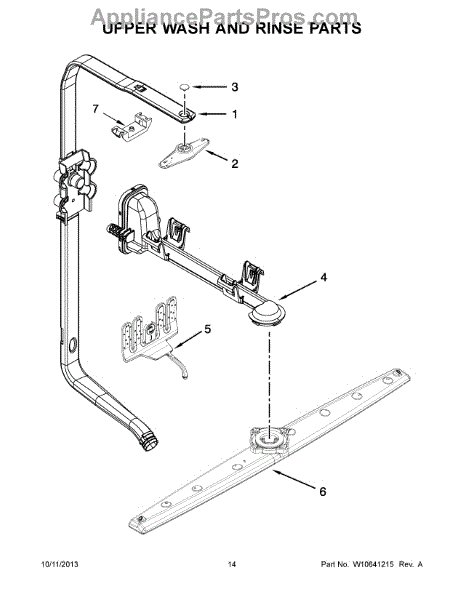 AppliancePartsPros.com
UPPER WASH AND RINSE PARTS

3
1
7
2
4
5
6

10/11/2013
14
Part No. W10641215 Rev. A